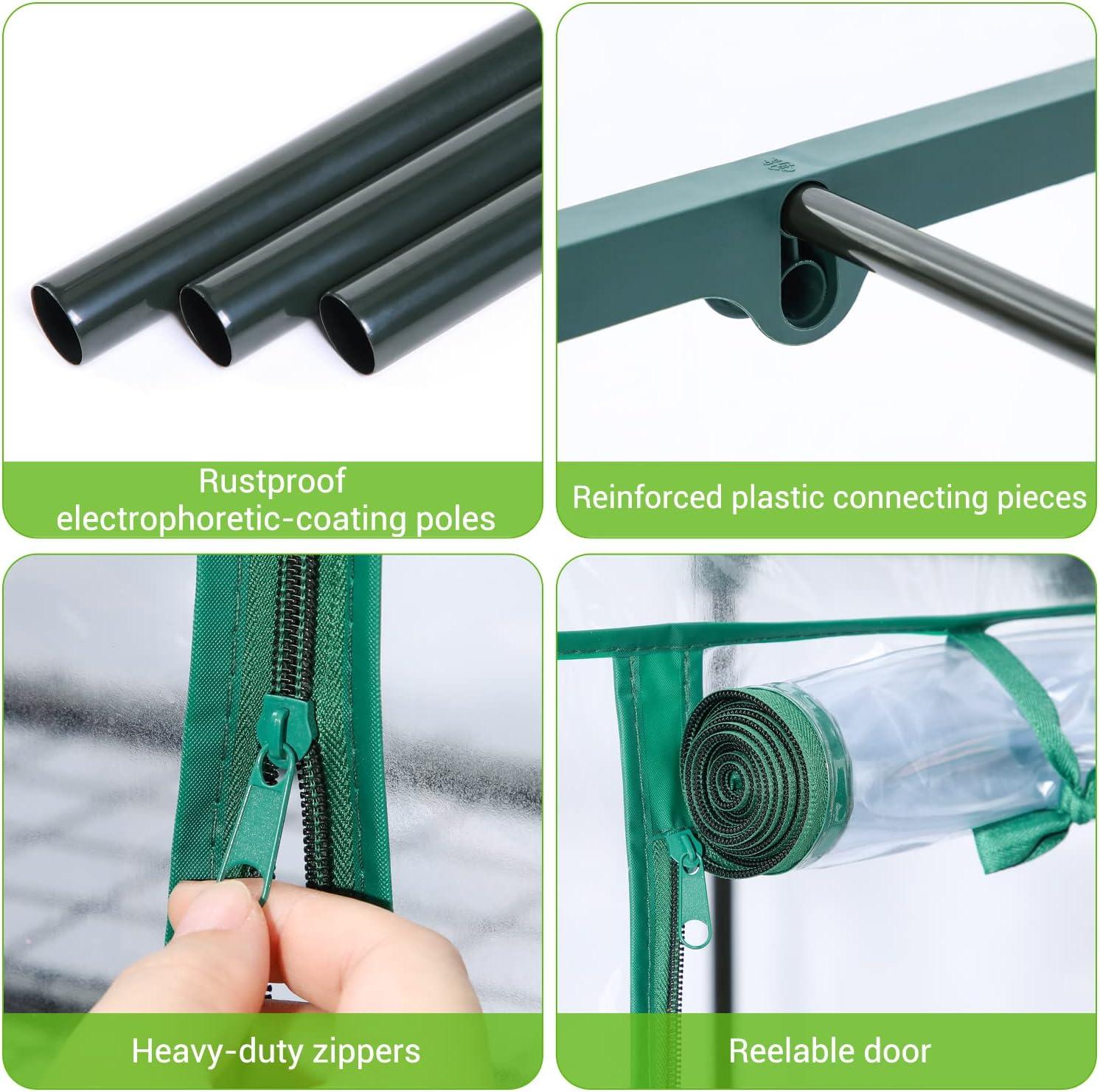 Rustproof electrophoretic-coating poles

Reinforced plastic connecting pieces

Heavy-duty zippers

Reelable door