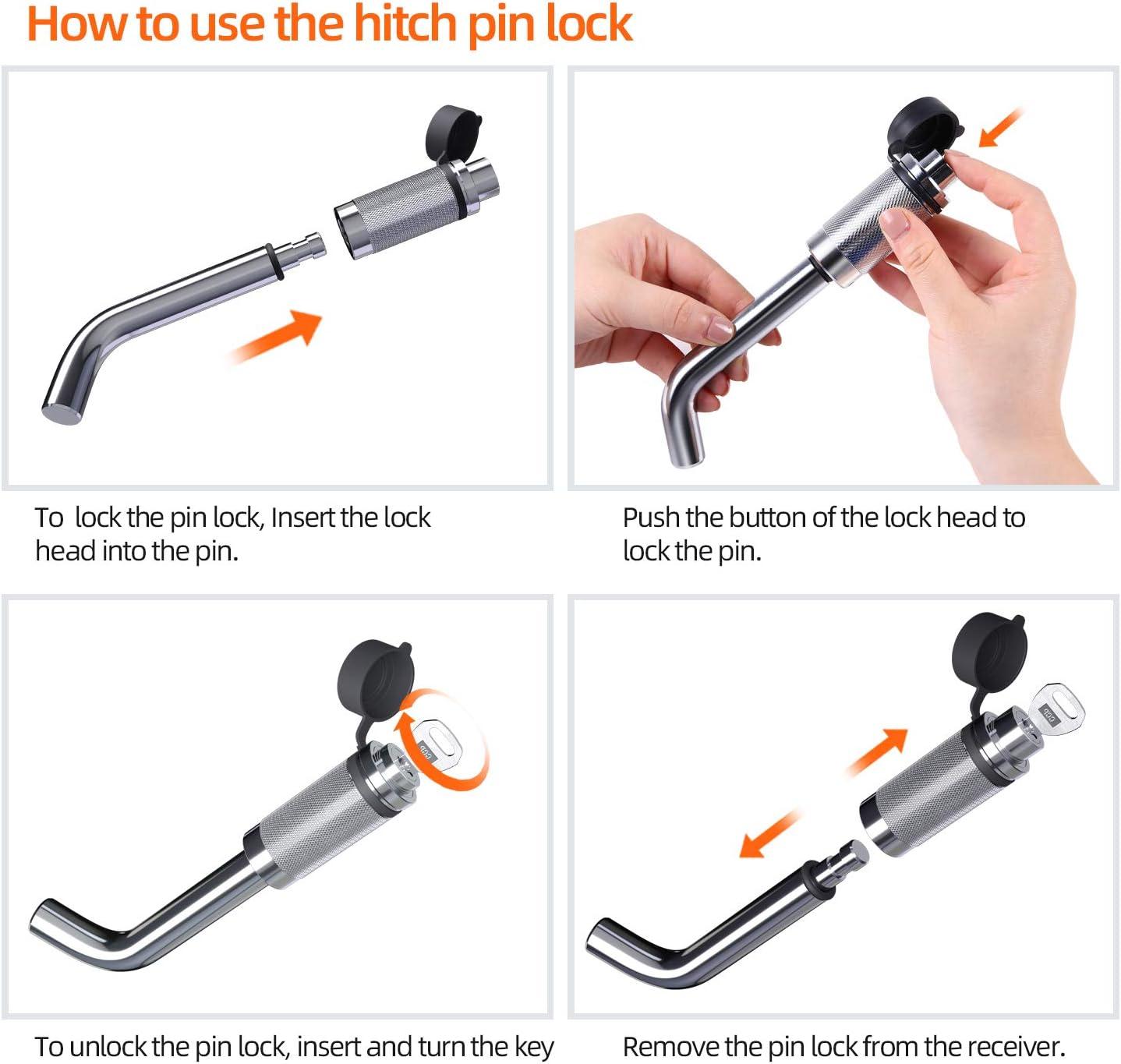 How to use the hitch pin lock

To  lock the pin lock, Insert the lock head into the pin.

Push the button of the lock head to lock the pin.

To unlock the pin lock, insert and turn the key

Remove the pin lock from the receiver.