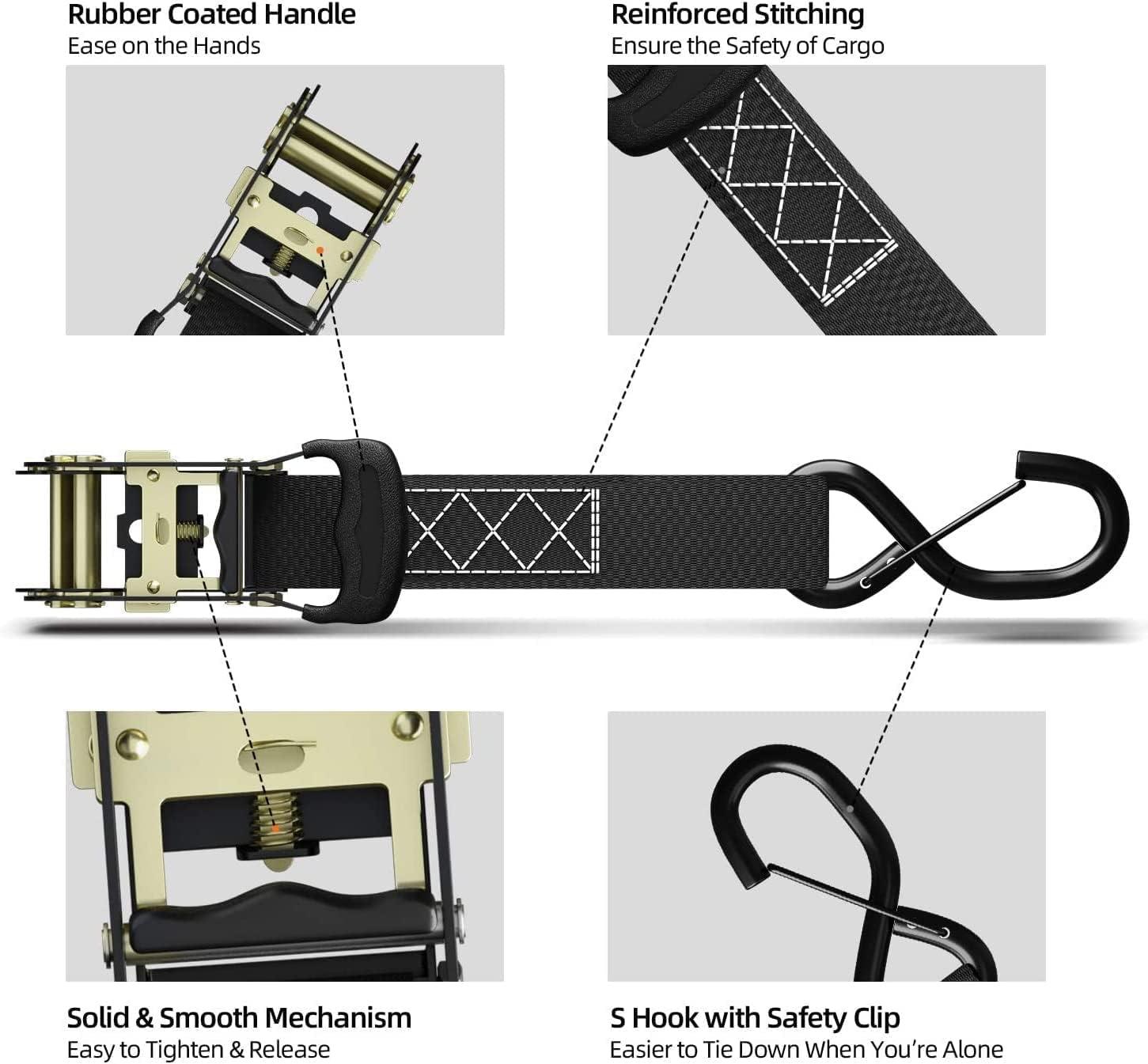 Rubber Coated Handle
Ease on the Hands

Reinforced Stitching
Ensure the Safety of Cargo

Solid & Smooth Mechanism
Easy to Tighten & Release

S Hook with Safety Clip
Easier to Tie Down When You're Alone