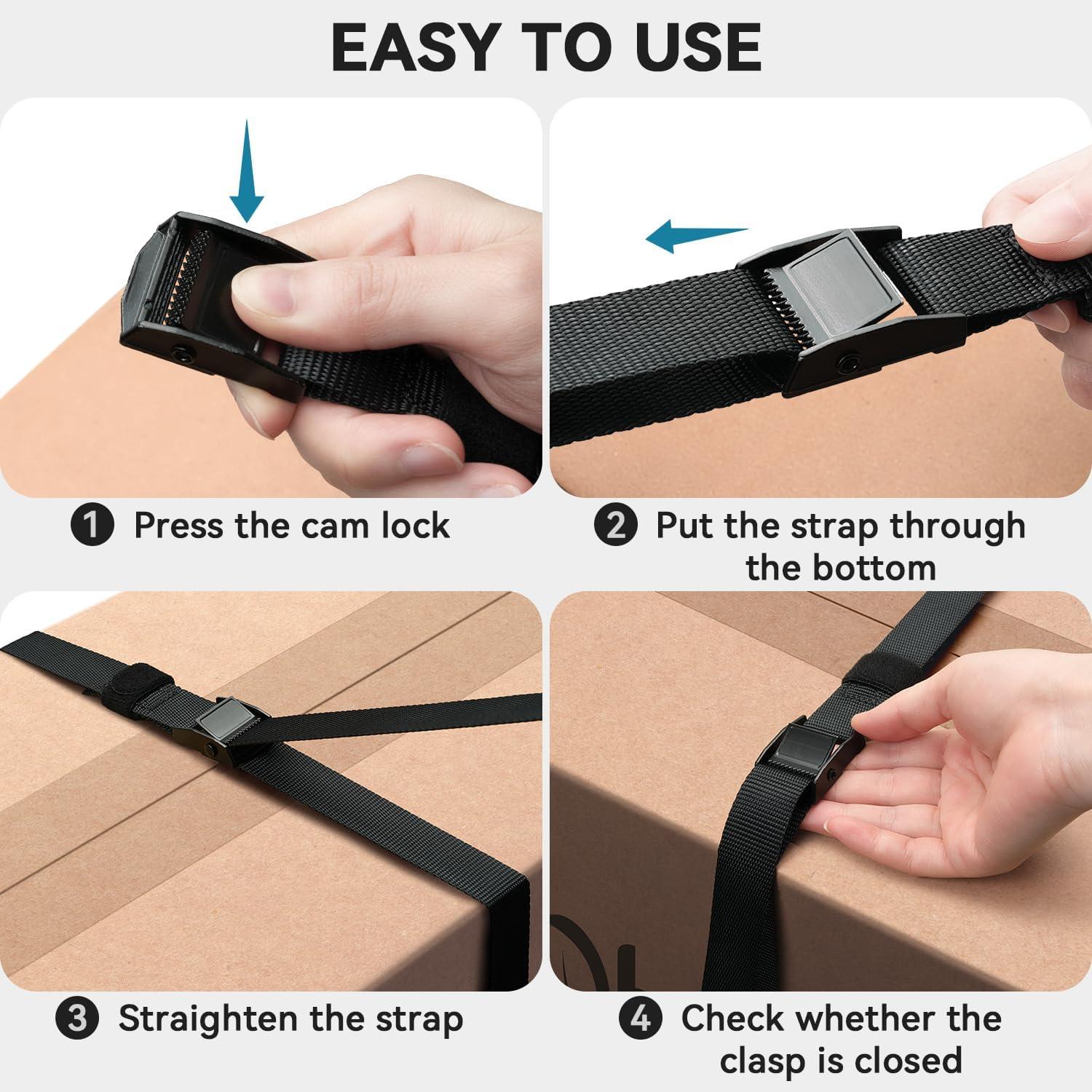 EASY TO USE

1 Press the cam lock

2 Put the strap through the bottom

3 Straighten the strap

4 Check whether the clasp is closed