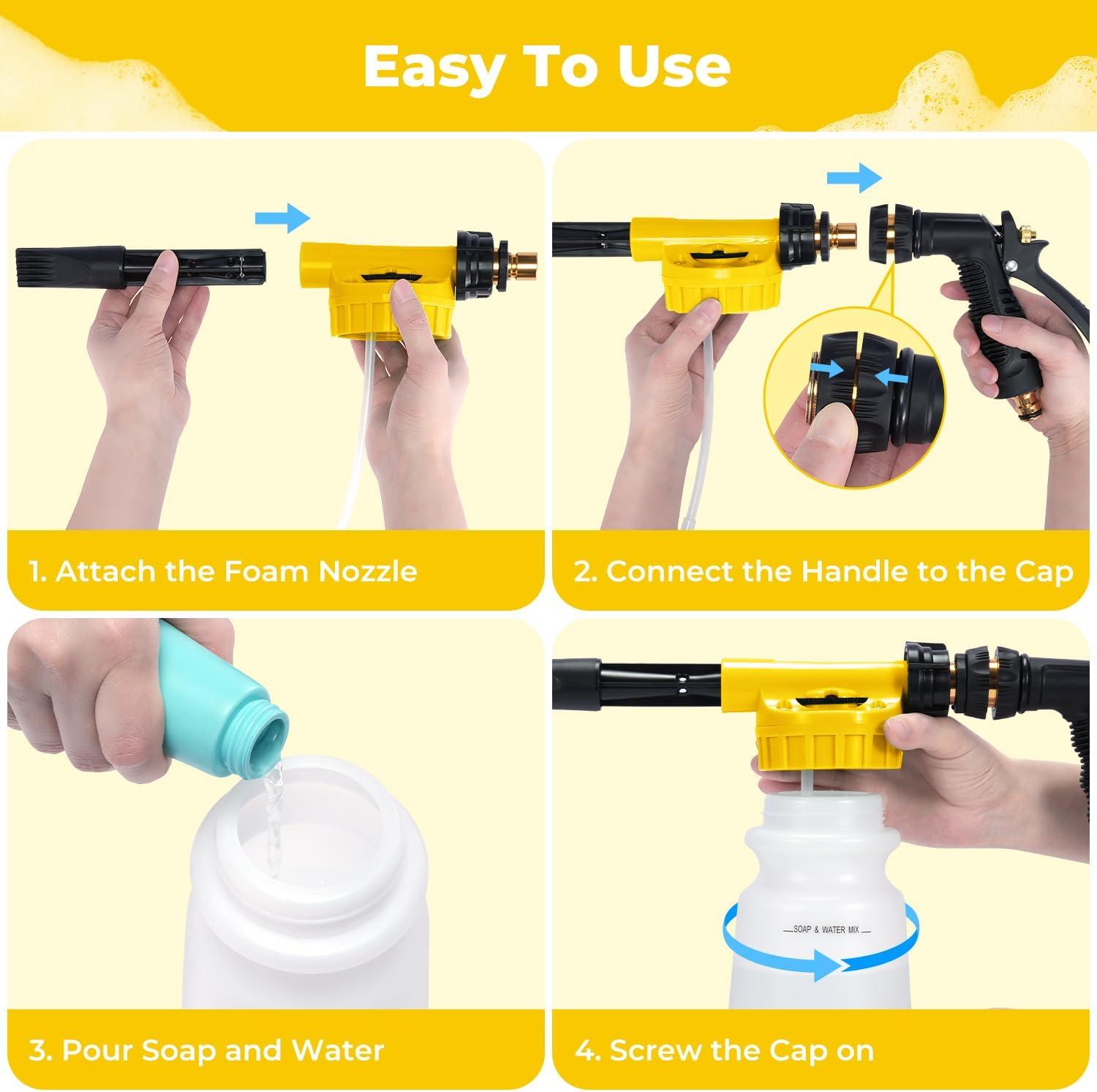 Easy To Use

1. Attach the Foam Nozzle

2. Connect the Handle to the Cap

3. Pour Soap and Water

SOAP & WATER MIX

4. Screw the Cap on