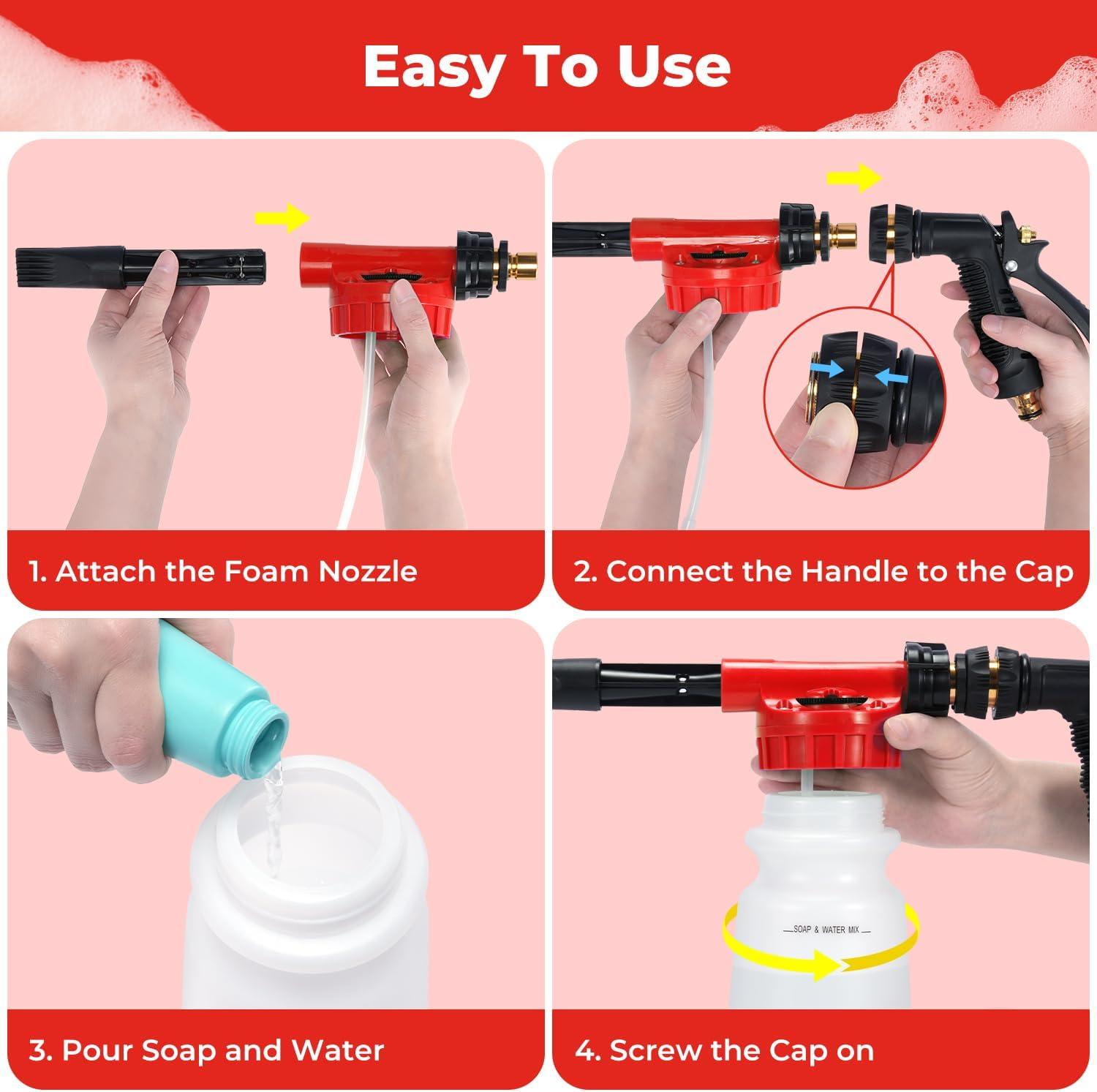 Easy To Use

1. Attach the Foam Nozzle

2. Connect the Handle to the Cap

3. Pour Soap and Water

SOAP & WATER MIX

4. Screw the Cap on