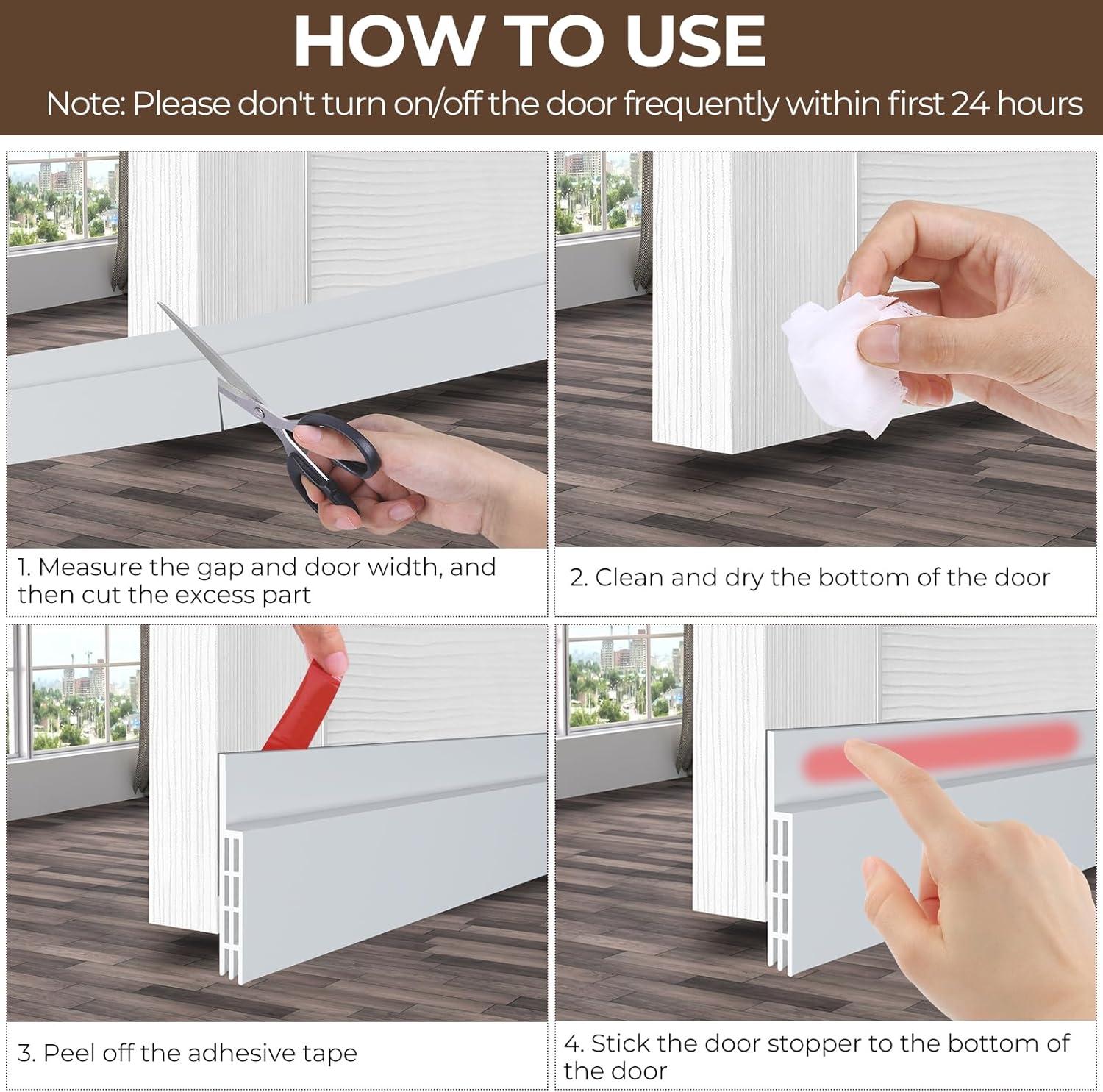 HOW TO USE

Note: Please don't turn on/off the door frequently within first 24 hours

1. Measure the gap and door width, and then cut the excess part

2. Clean and dry the bottom of the door

3. Peel off the adhesive tape

4. Stick the door stopper to the bottom of the door