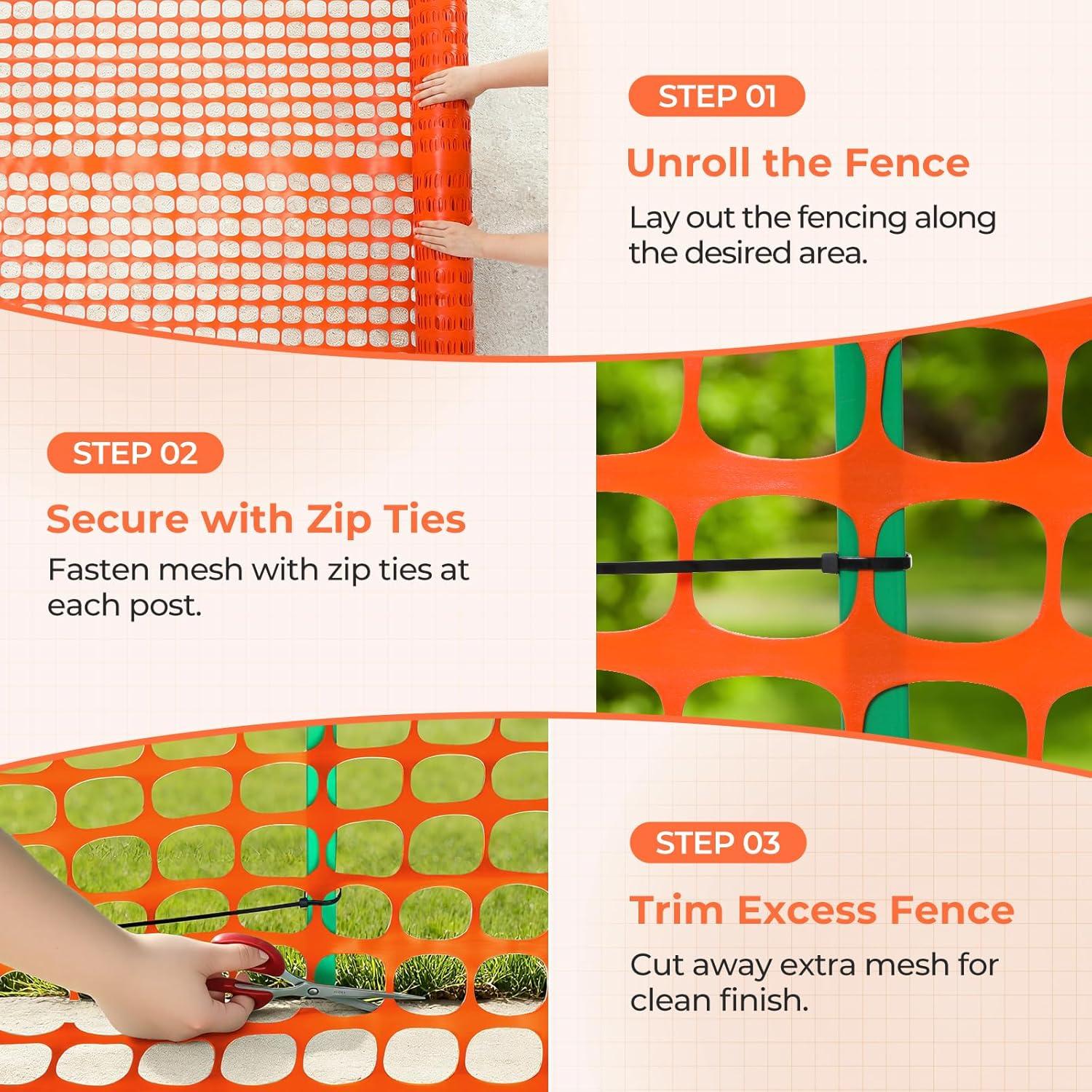 STEP 01

Unroll the Fence

Lay out the fencing along the desired area.

STEP 02

Secure with Zip Ties

Fasten mesh with zip ties at each post.

STEP 03

Trim Excess Fence

Cut away extra mesh for clean finish.