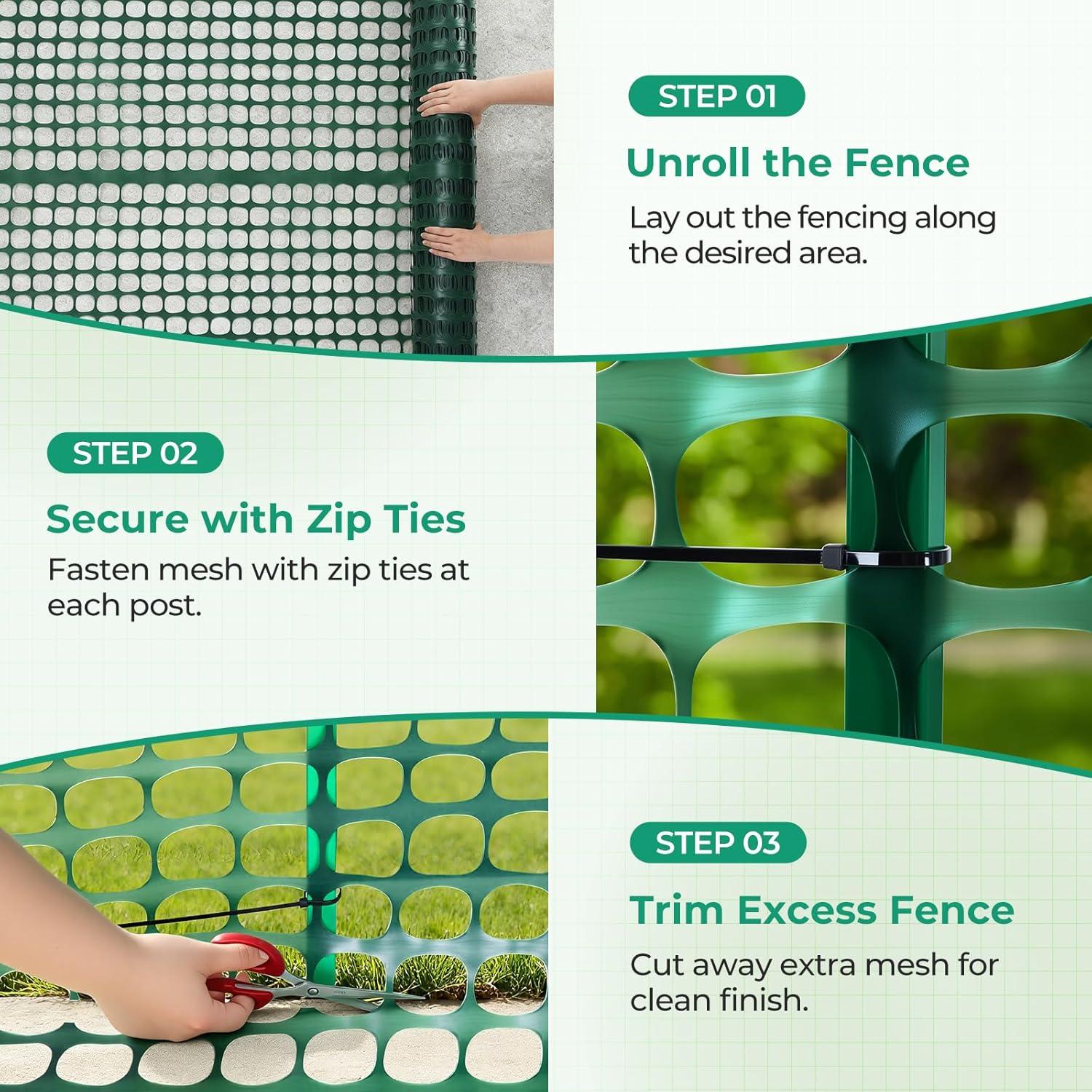 STEP 01

Unroll the Fence

Lay out the fencing along the desired area.

STEP 02

Secure with Zip Ties

Fasten mesh with zip ties at each post.

STEP 03

Trim Excess Fence

Cut away extra mesh for clean finish.