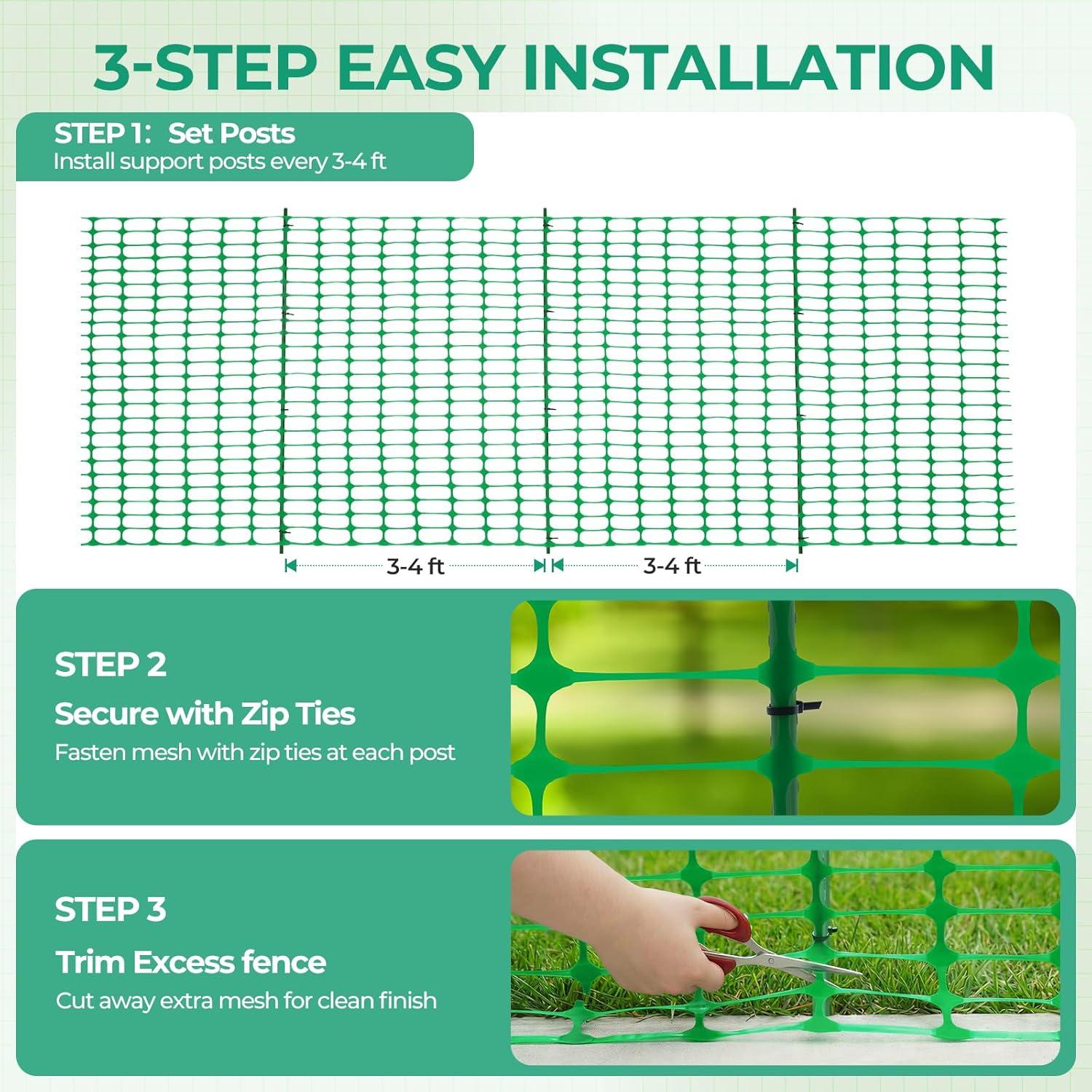 3-STEP EASY INSTALLATION

STEP 1: Set Posts
Install support posts every 3-4 ft

3-4 ft

3-4 ft

STEP 2

Secure with Zip Ties

Fasten mesh with zip ties at each post

STEP 3

Trim Excess fence

Cut away extra mesh for clean finish