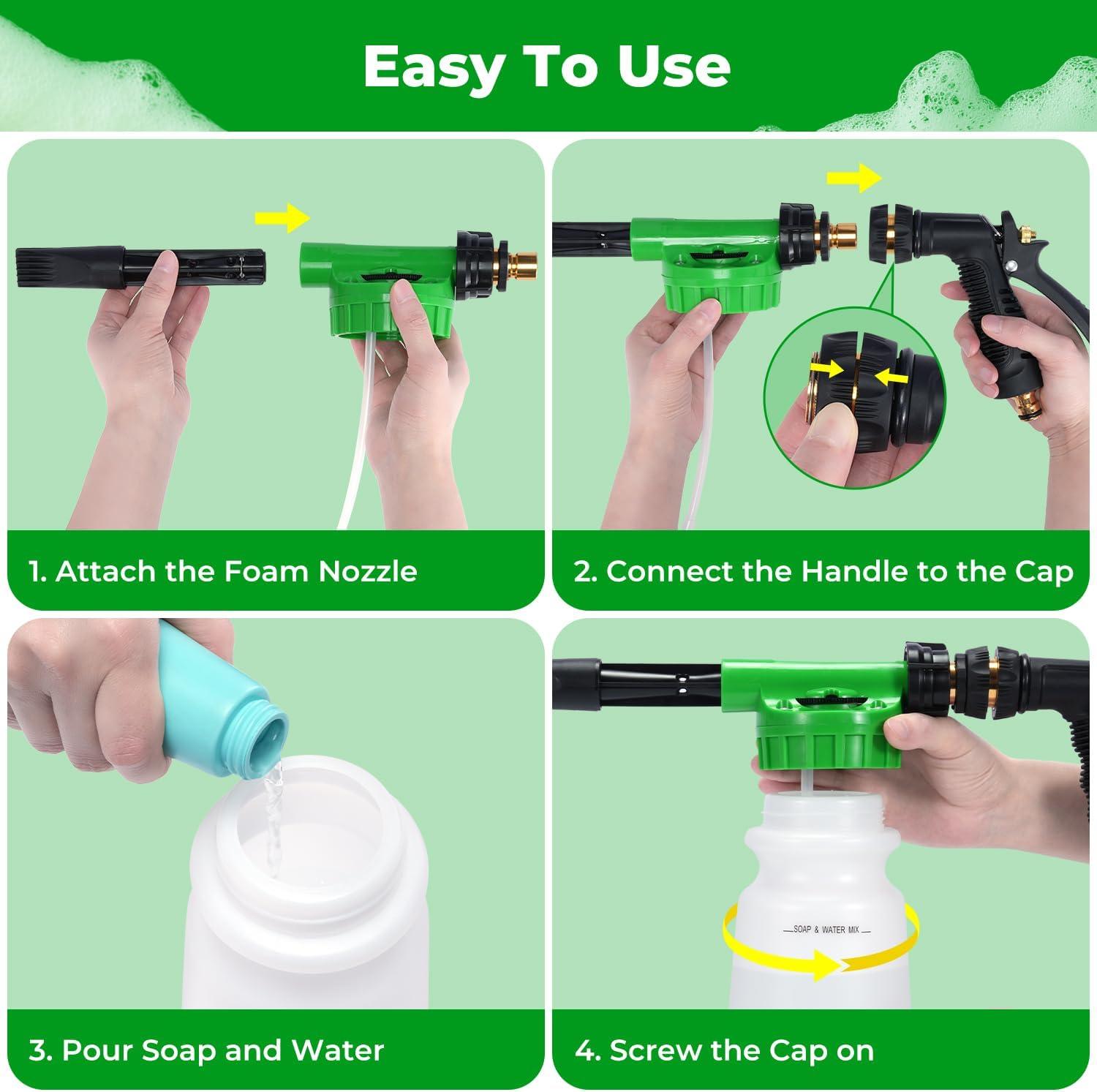 Easy To Use

1. Attach the Foam Nozzle

2. Connect the Handle to the Cap

3. Pour Soap and Water

SOAP & WATER MIX

4. Screw the Cap on