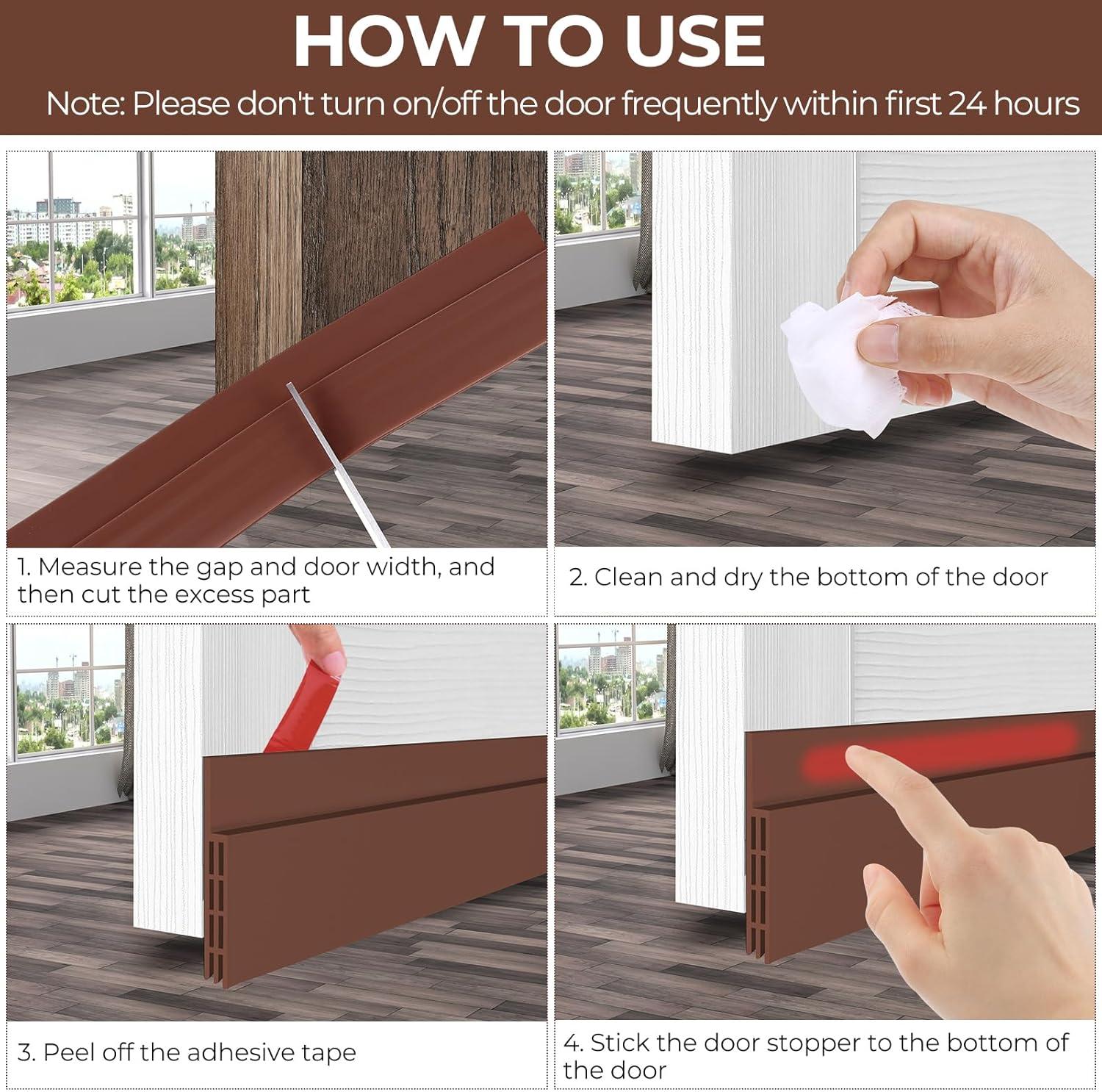 HOW TO USE

Note: Please don't turn on/off the door frequently within first 24 hours

1. Measure the gap and door width, and then cut the excess part

2. Clean and dry the bottom of the door

3. Peel off the adhesive tape

4. Stick the door stopper to the bottom of the door