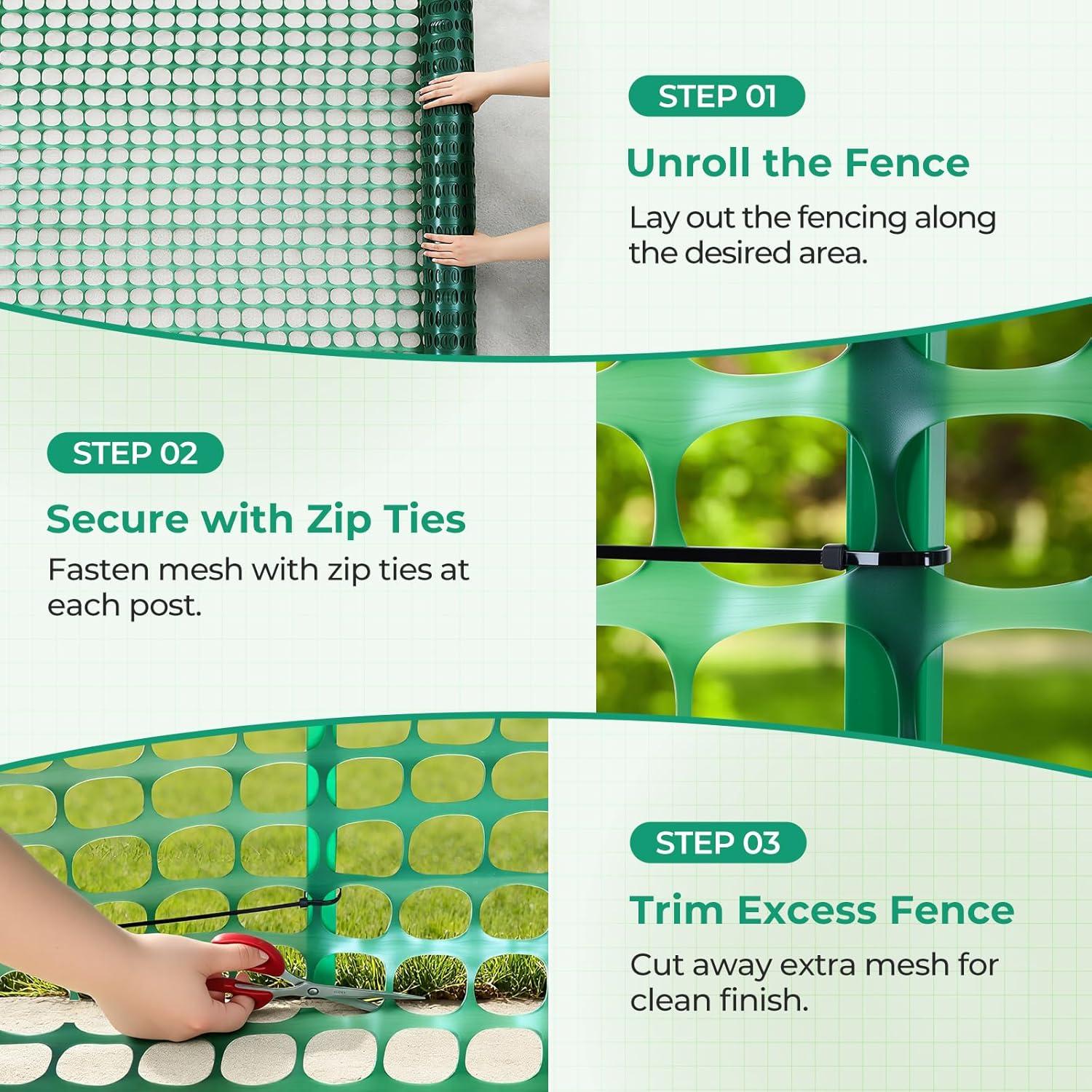 STEP 01

Unroll the Fence

Lay out the fencing along the desired area.

STEP 02

Secure with Zip Ties

Fasten mesh with zip ties at each post.

STEP 03

Trim Excess Fence

Cut away extra mesh for clean finish.