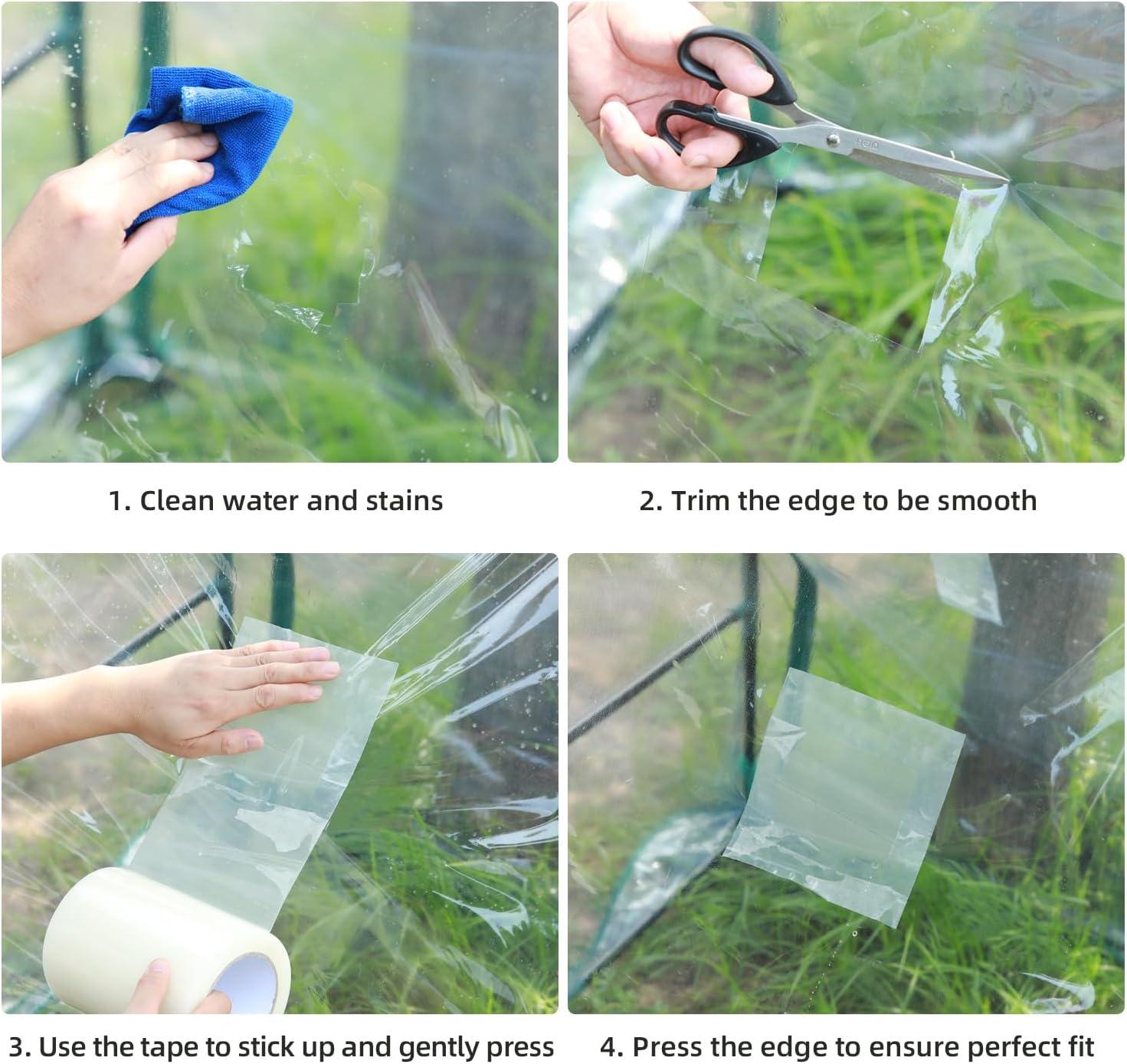 1. Clean water and stains

2. Trim the edge to be smooth

3. Use the tape to stick up and gently press

4. Press the edge to ensure perfect fit