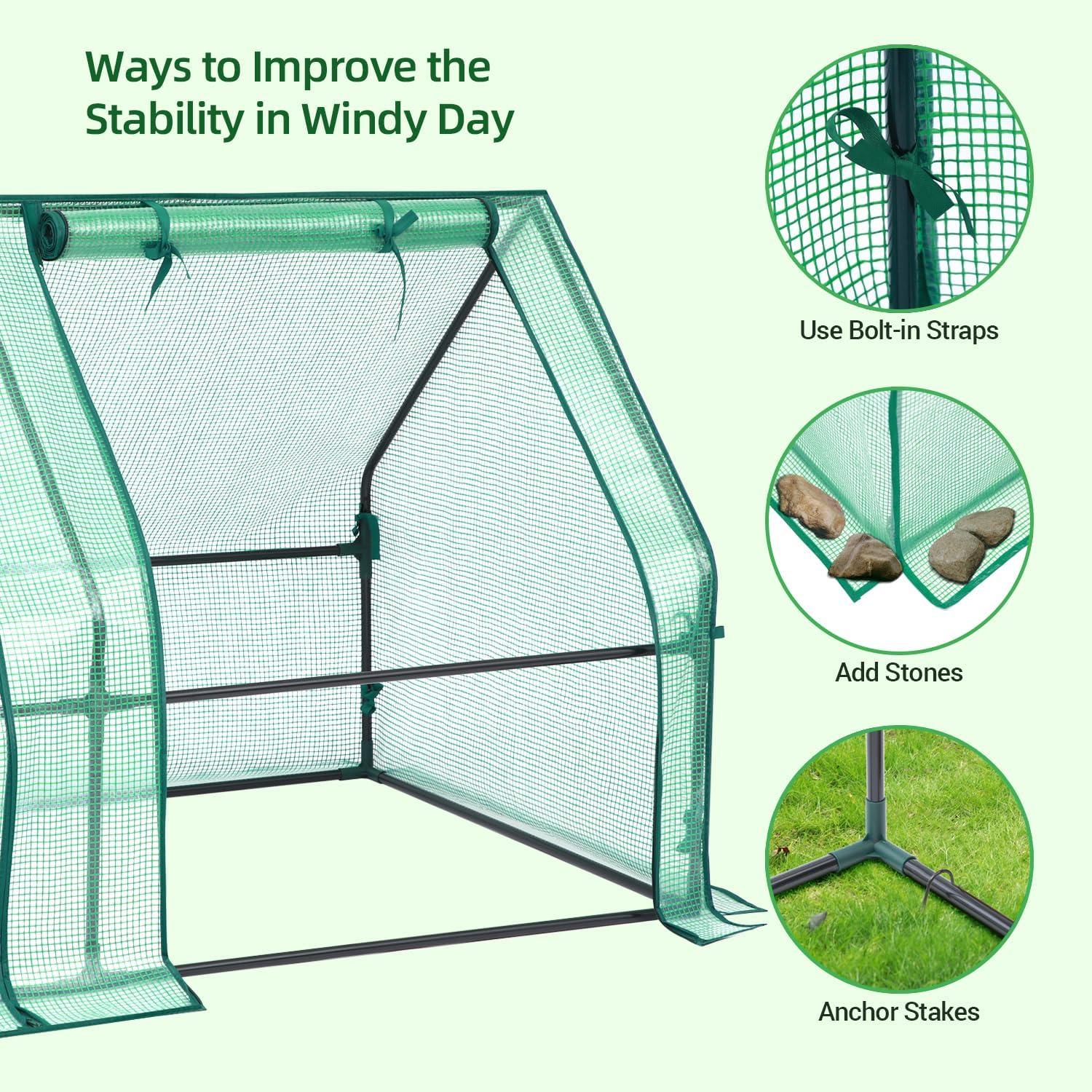 Ways to Improve the Stability in Windy Day

Use Bolt-in Straps

Add Stones

Anchor Stakes