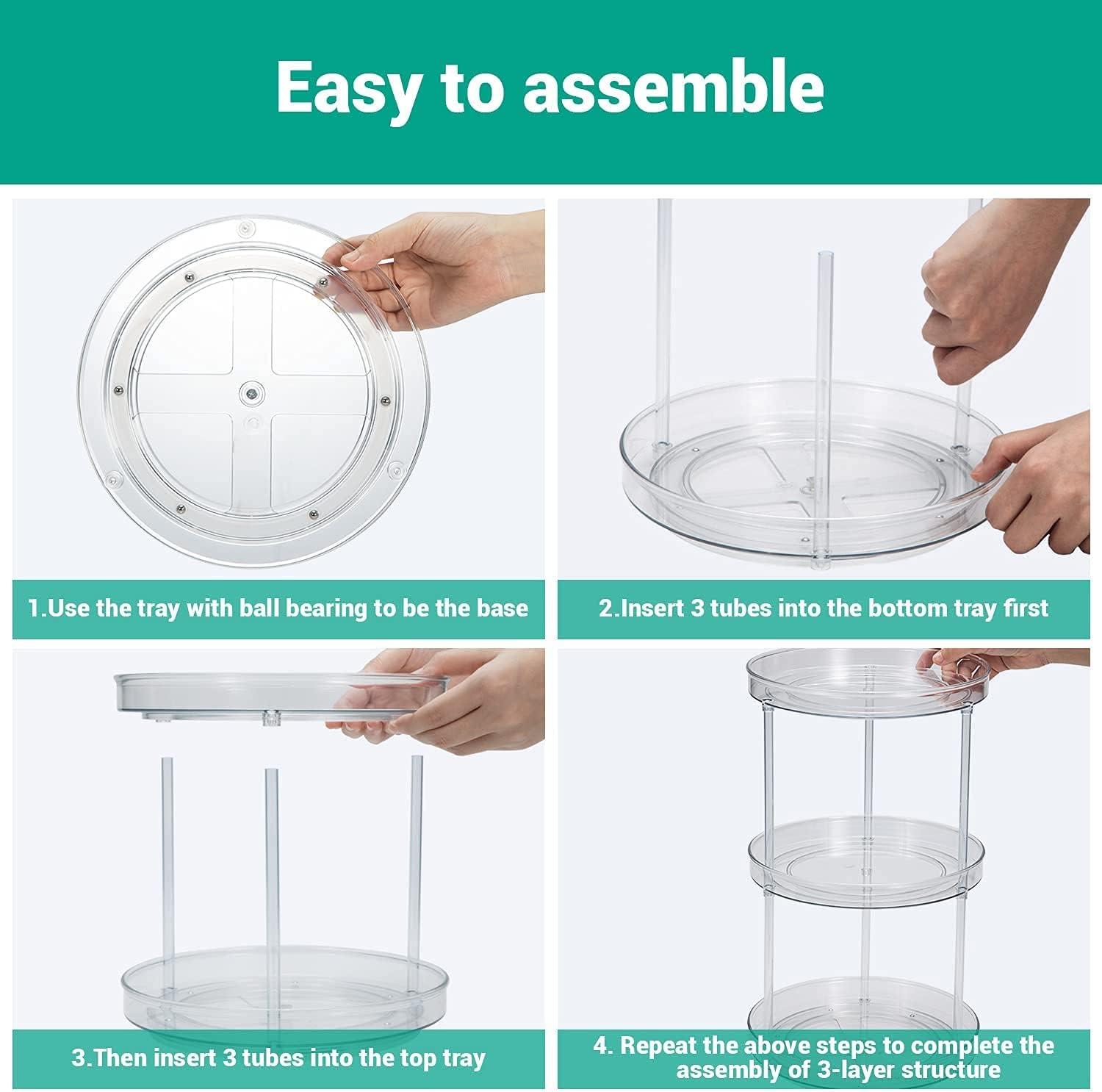 Easy to assemble

1.Use the tray with ball bearing to be the base

2.Insert 3 tubes into the bottom tray first

3.Then insert 3 tubes into the top tray

4. Repeat the above steps to complete the assembly of 3-layer structure