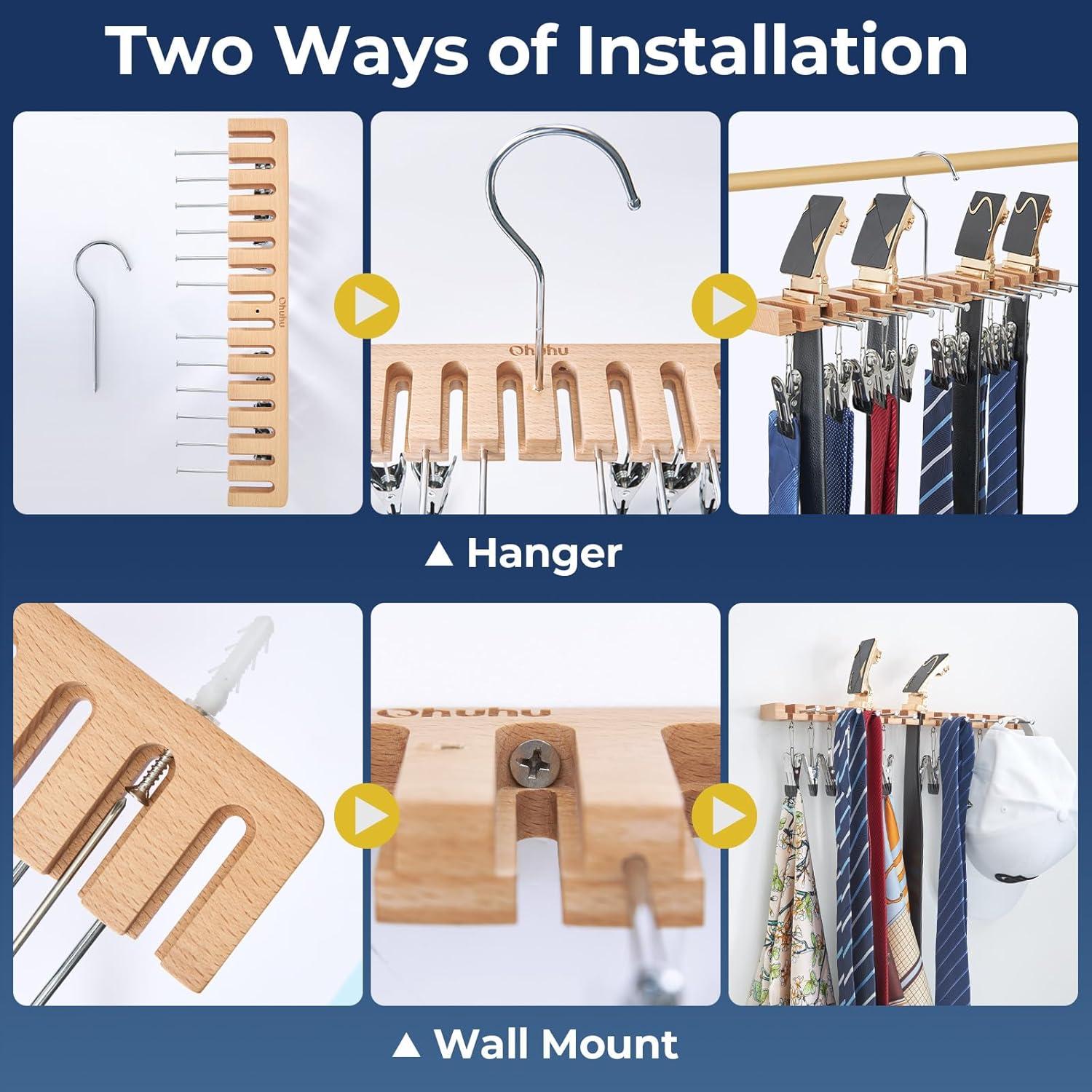 Two Ways of Installation

Ohuhu

Ohuhu

▲ Hanger

Ohuhu

▲ Wall Mount