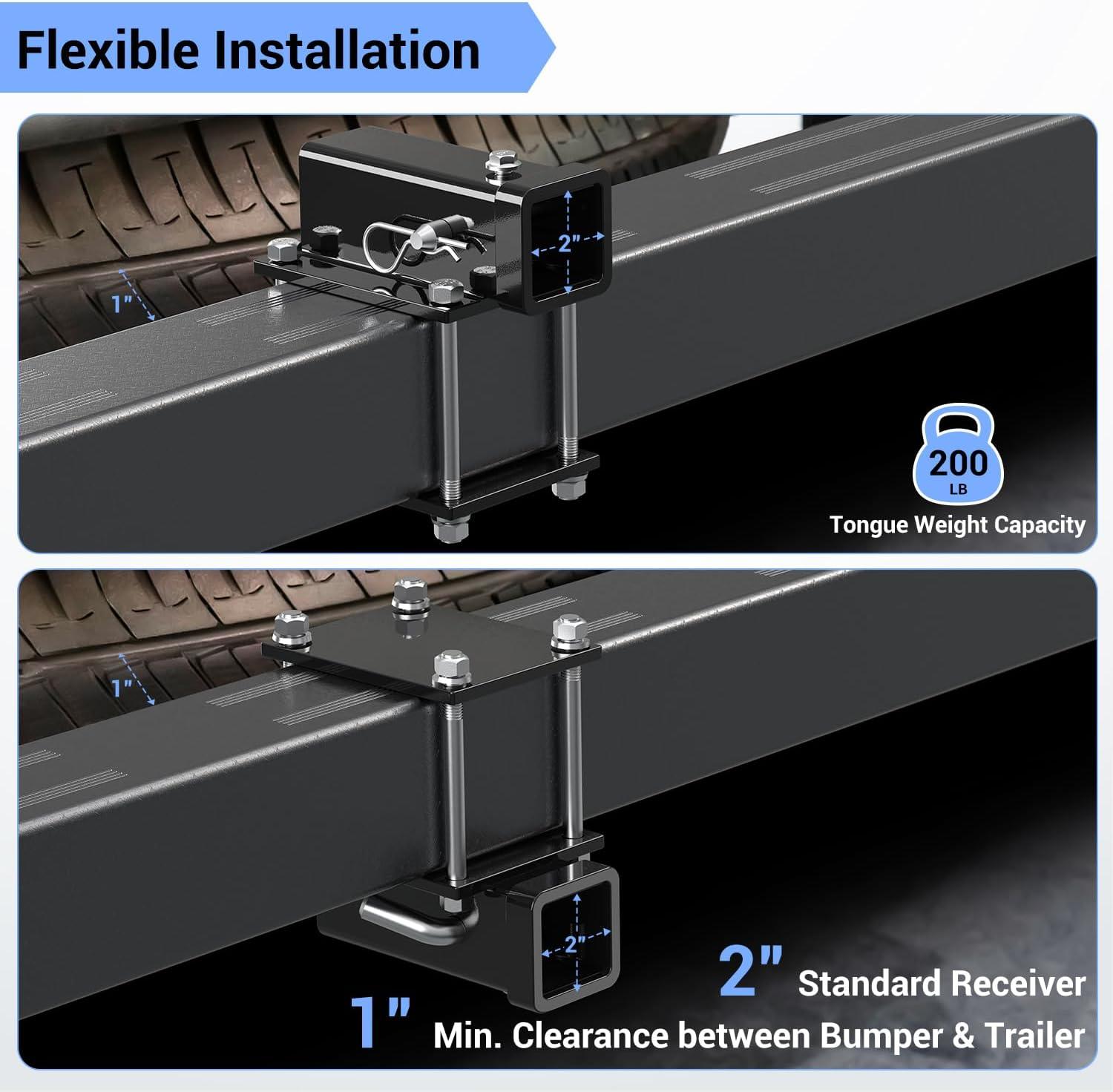 Flexible Installation

2"

1"

200 LB

Tongue Weight Capacity

1"

2"

2" Standard Receiver

1" Min. Clearance between Bumper & Trailer