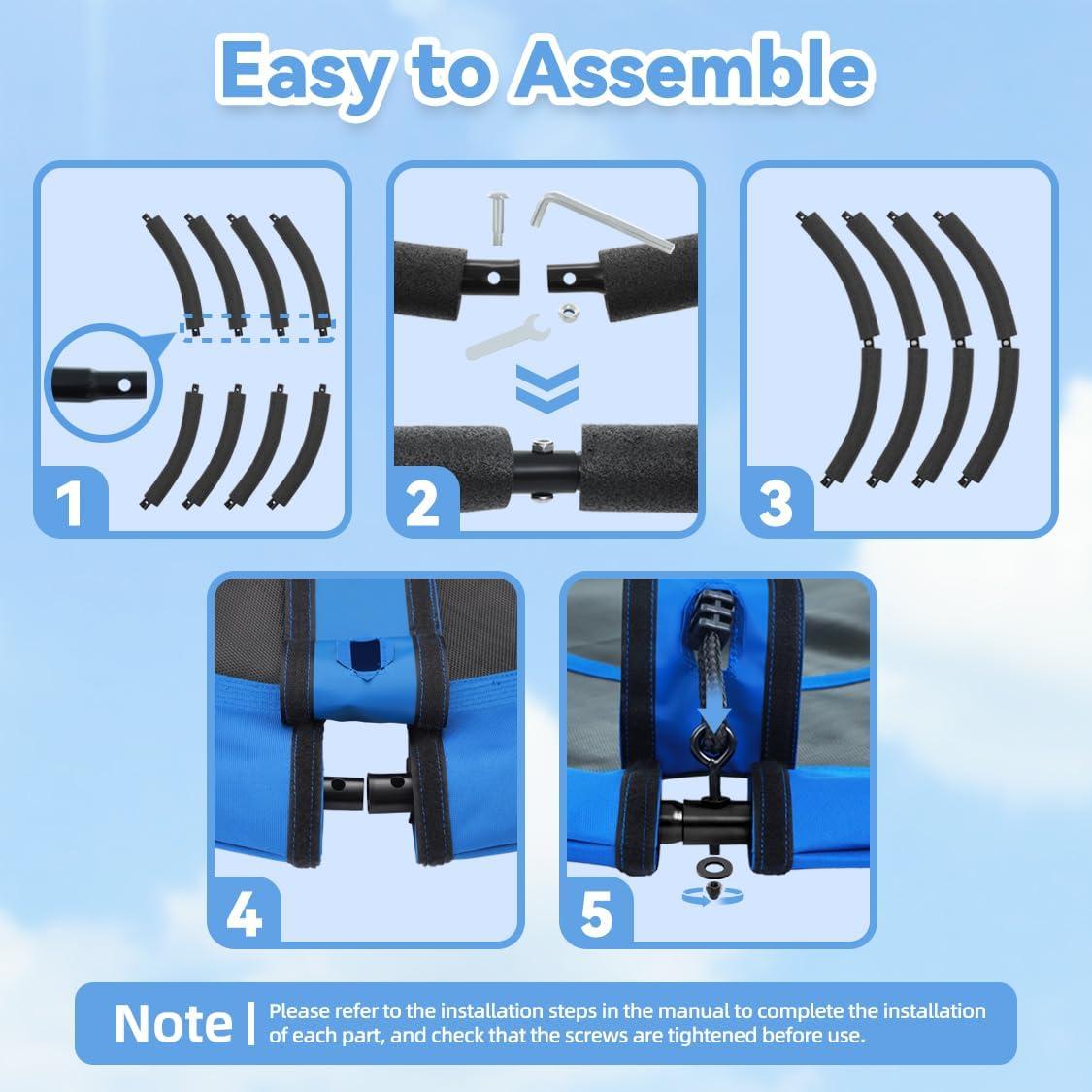 Easy to Assemble

1

2

3

4

5

Note | Please refer to the installation steps in the manual to complete the installation of each part, and check that the screws are tightened before use.