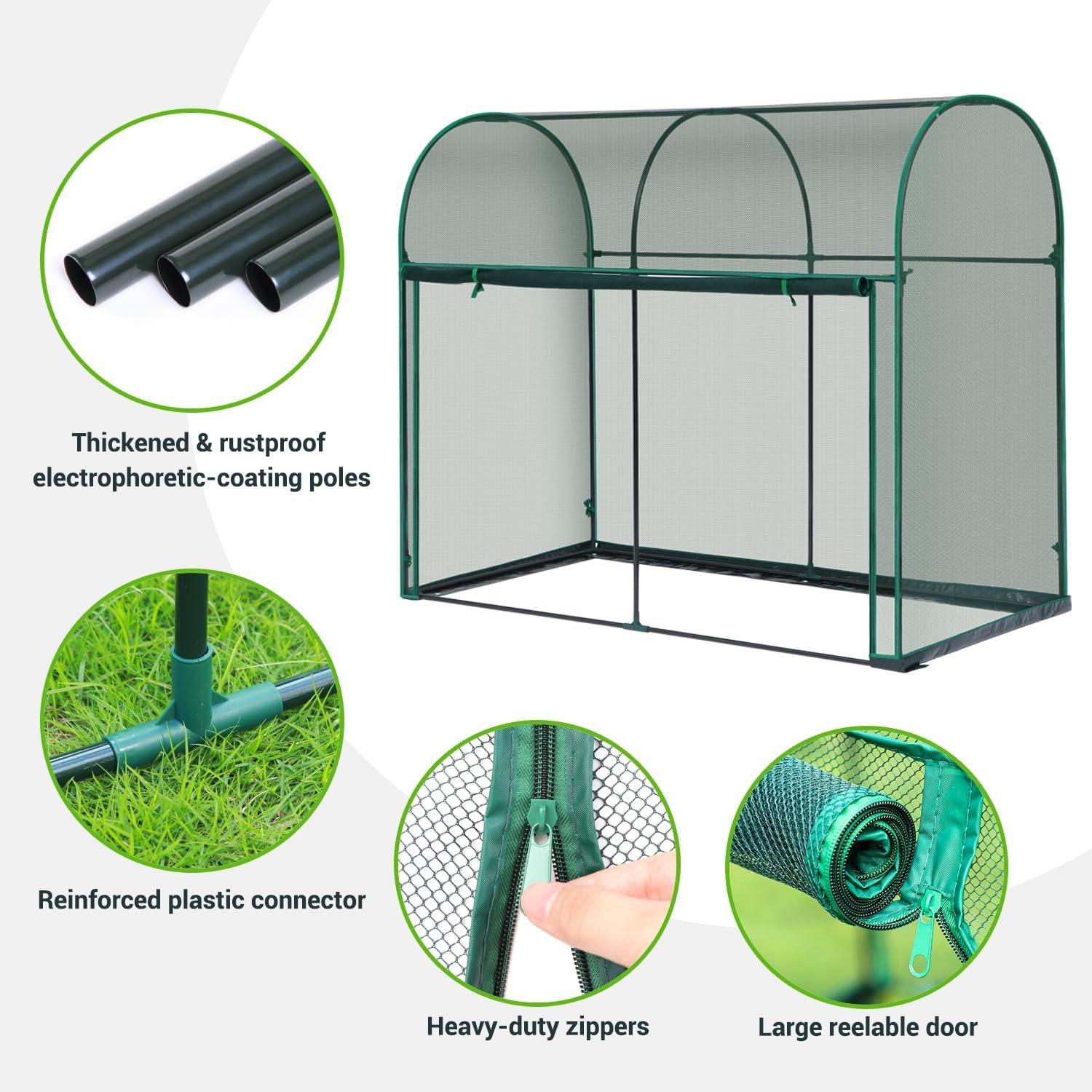 Thickened & rustproof electrophoretic-coating poles

Reinforced plastic connector

Heavy-duty zippers

Large reelable door